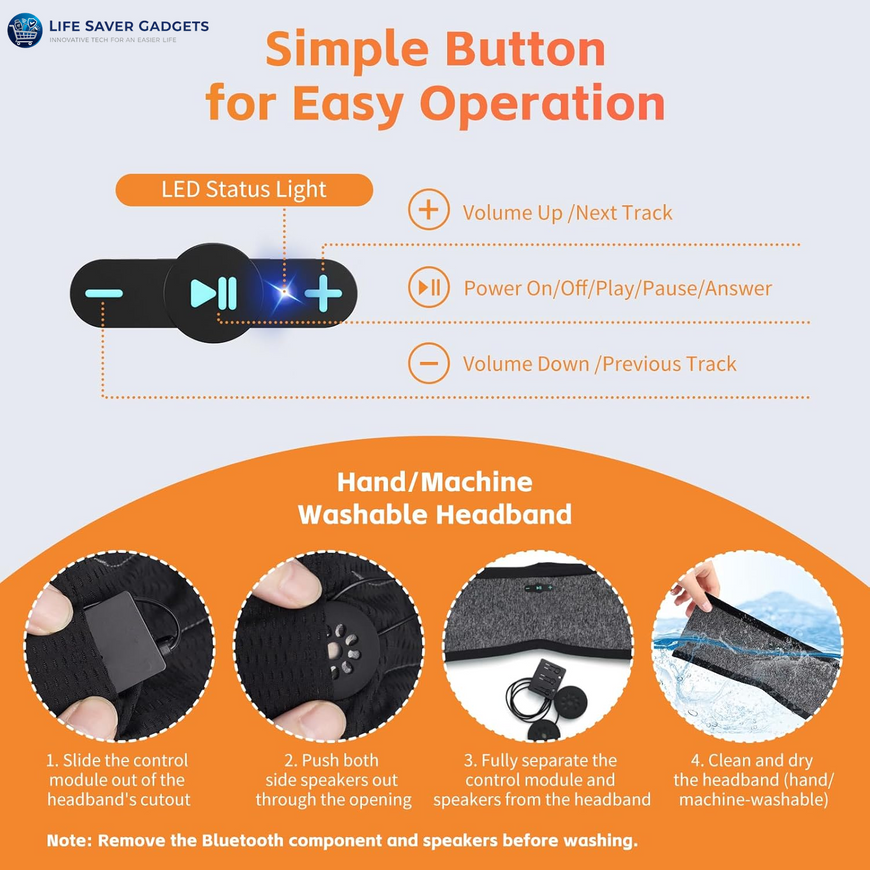 LIFE SAVER GADGETS
INNOVATIVE TECH FOR AN EASIER LIFE

Simple Button for Easy Operation

LED Status Light

Volume Up /Next Track

Power On/Off/Play/Pause/Answer

Volume Down /Previous Track

Hand/Machine Washable Headband

1. Slide the control module out of the headband's cutout

2. Push both side speakers out through the opening

3. Fully separate the control module and speakers from the headband

4. Clean and dry the headband (hand/ machine-washable)

Note: Remove the Bluetooth component and speakers before washing.