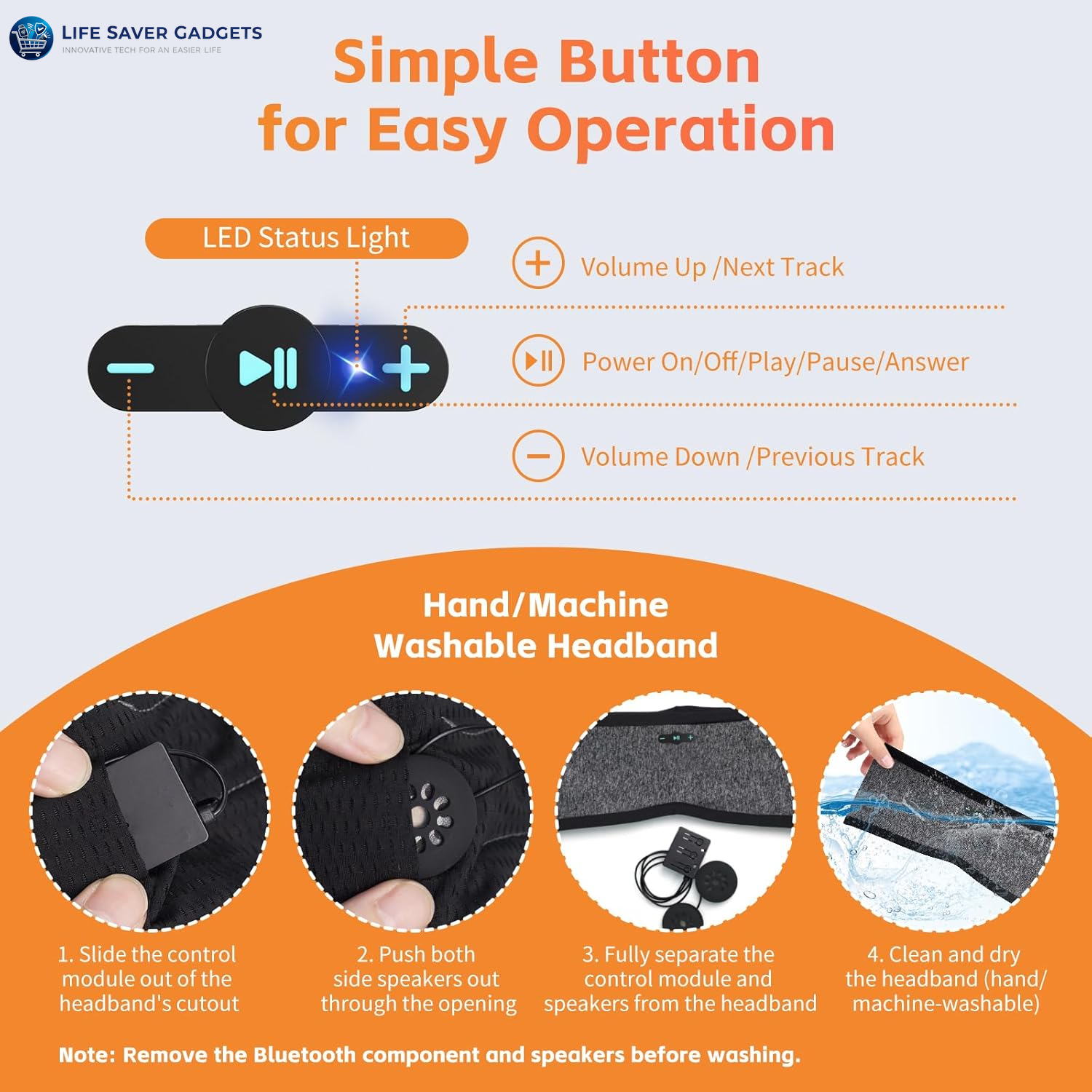 LIFE SAVER GADGETS
INNOVATIVE TECH FOR AN EASIER LIFE

Simple Button for Easy Operation

LED Status Light

Volume Up /Next Track

Power On/Off/Play/Pause/Answer

Volume Down /Previous Track

Hand/Machine Washable Headband

1. Slide the control module out of the headband's cutout

2. Push both side speakers out through the opening

3. Fully separate the control module and speakers from the headband

4. Clean and dry the headband (hand/ machine-washable)

Note: Remove the Bluetooth component and speakers before washing.