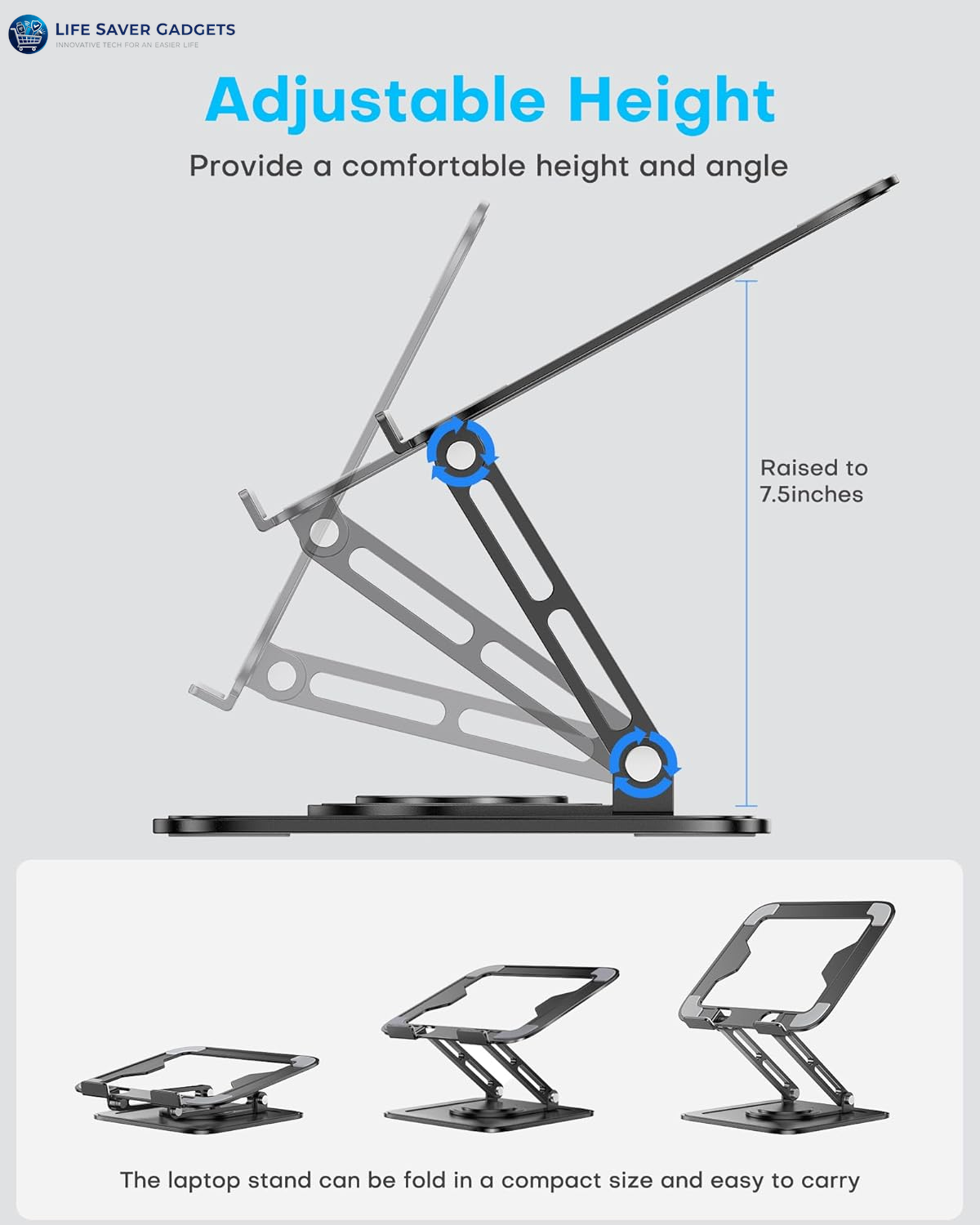 LIFE SAVER GADGETS
INNOVATIVE TECH FOR AN EASIER LIFE

Adjustable Height

Provide a comfortable height and angle

Raised to 7.5inches

The laptop stand can be fold in a compact size and easy to carry