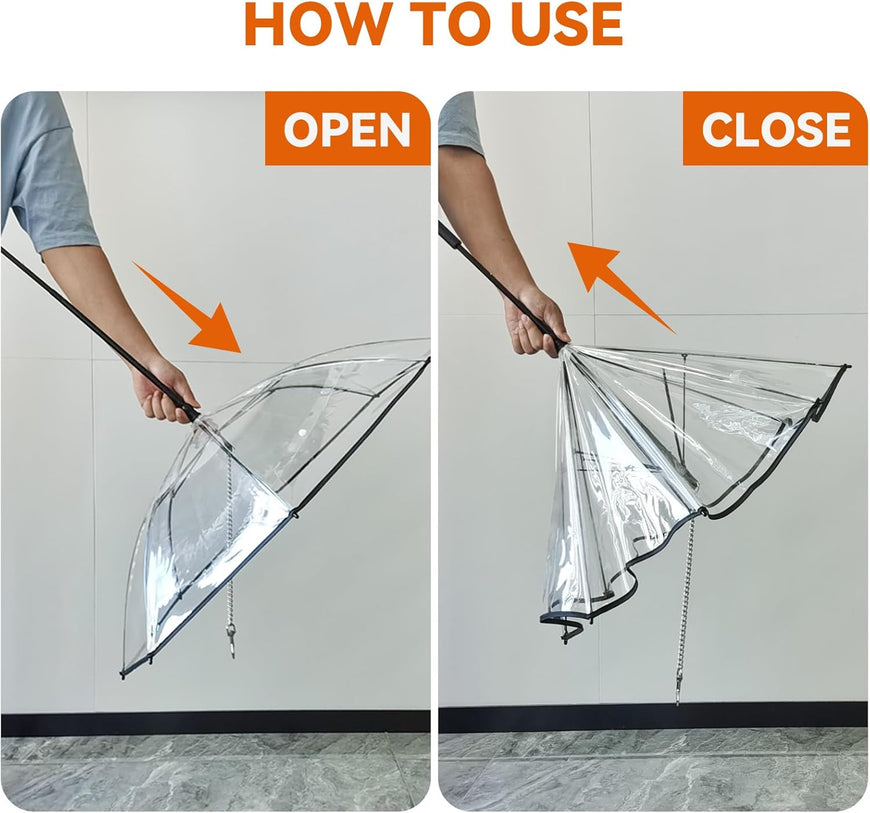 HOW TO USE

OPEN

CLOSE