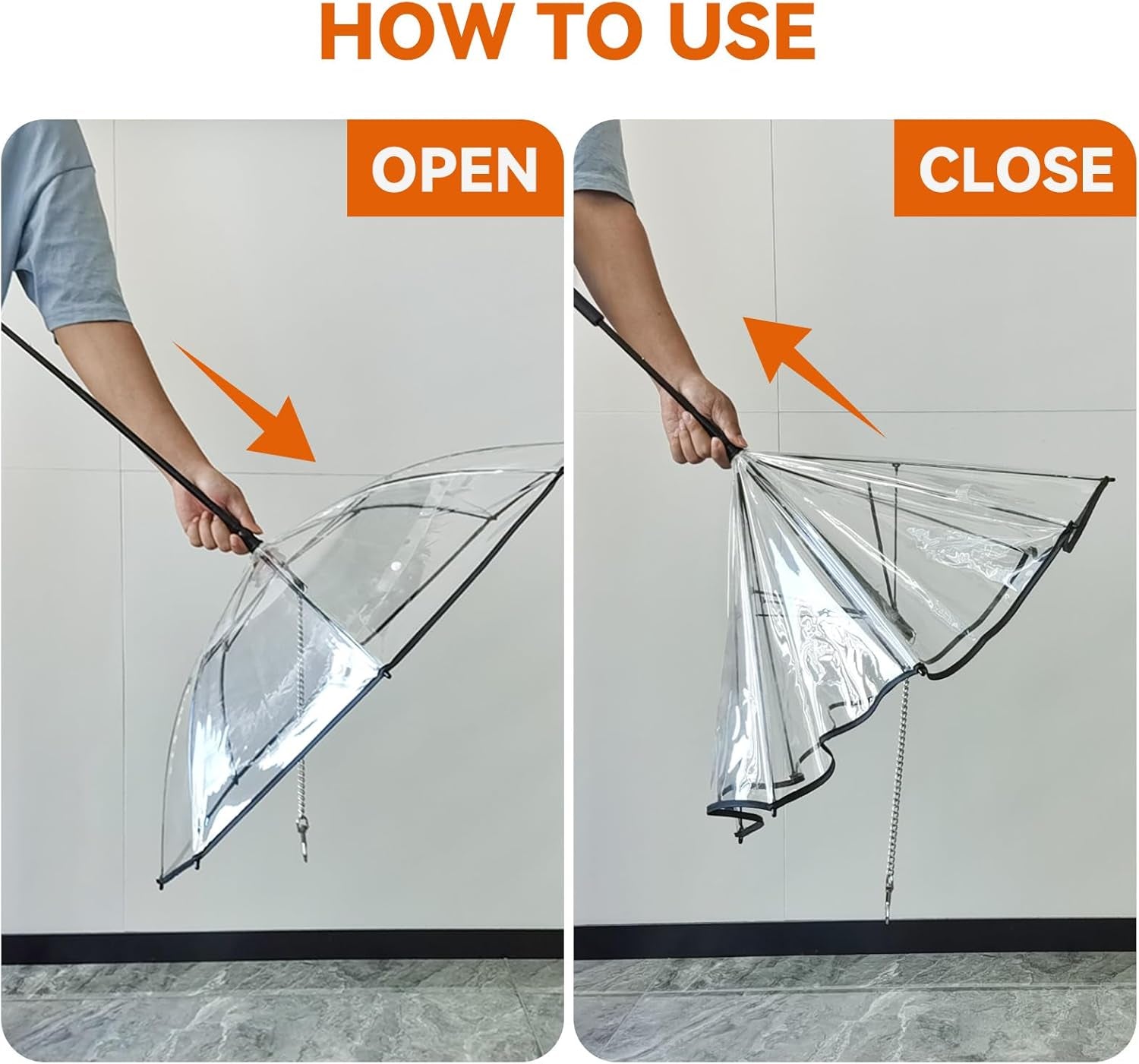 HOW TO USE

OPEN

CLOSE